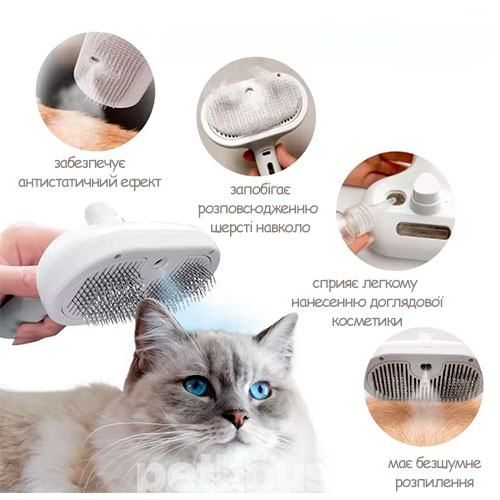 забезпечує антистатичний ефект

запобігає розповсюдженню шерсті навколо

сприяє легкому нанесенню доглядової косметики

має безшумне розпилення

pethouse