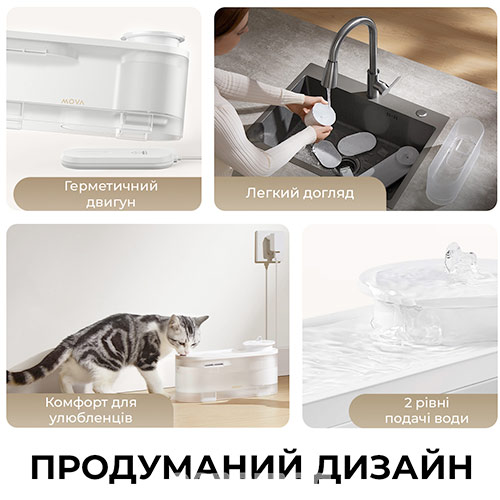 MOVA

Герметичний двигун

Легкий догляд

Комфорт для улюбленців

2 рівні подачі води

ПРОДУМАНИЙ ДИЗАЙН