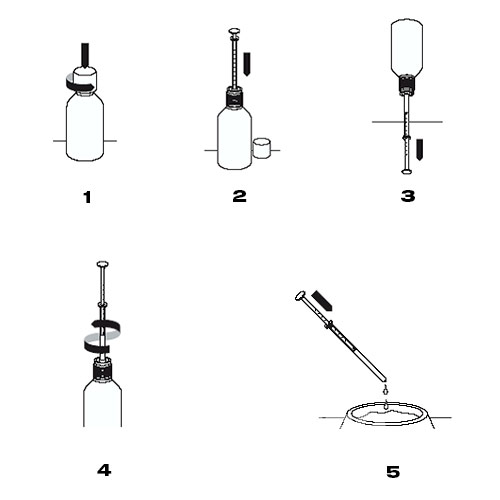 1

2

3

4

5